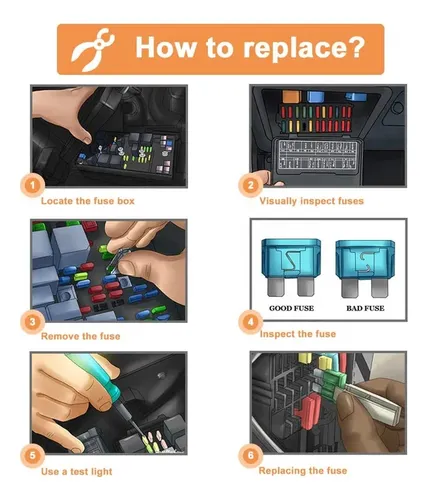 How to replace?

1
Locate the fuse box

2
Visually inspect fuses

3
Remove the fuse

GOOD FUSE
BAD FUSE

4
Inspect the fuse

5
Use a test light

6
Replacing the fuse